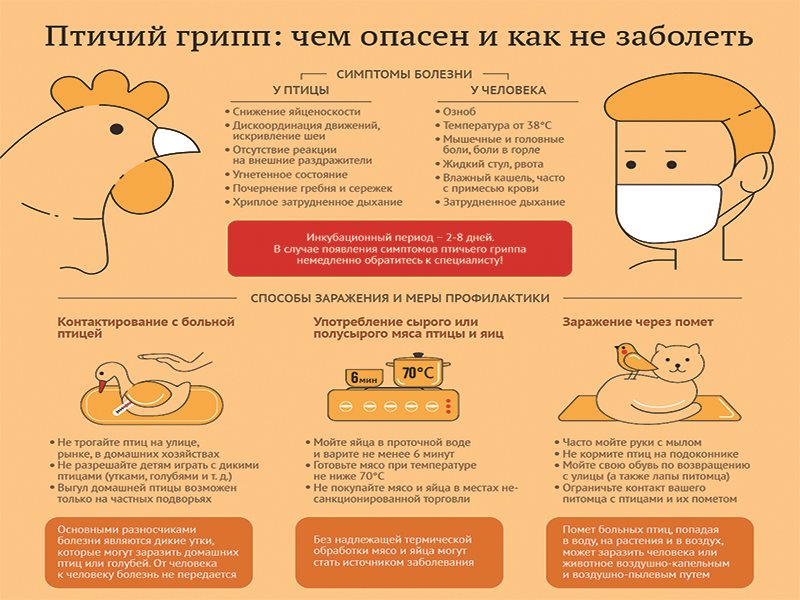 Птичий грипп: чем опасен и как не заболеть

СИМПТОМЫ БОЛЕЗНИ

У ПТИЦЫ

• Снижение яйценоскости
• Дискоординация движений, искривление шеи
• Отсутствие реакции на внешние раздражители
• Угнетенное состояние
• Почернение гребня и сережек
• Хриплое затрудненное дыхание

У ЧЕЛОВЕКА

• Озноб
• Температура от 38°C
• Мышечные и головные боли, боли в горле
• Жидкий стул, рвота
• Влажный кашель, часто с примесью крови
• Затрудненное дыхание

Инкубационный период – 2-8 дней. В случае появления симптомов птичьего гриппа немедленно обратитесь к специалисту!

СПОСОБЫ ЗАРАЖЕНИЯ И МЕРЫ ПРОФИЛАКТИКИ

Контактирование с больной птицей

• Не трогайте птиц на улице, рынке, в домашних хозяйствах
• Не разрешайте детям играть с дикими птицами (утками, голубями и т. д.)
• Выгул домашней птицы возможен только на частных подворьях

Основными разносчиками болезни являются дикие утки, которые могут заразить домашних птиц или голубей. От человека к человеку болезнь не передается

Употребление сырого или полусырого мяса птицы и яиц

6мин
70°C

• Мойте яйца в проточной воде и варите не менее 6 минут
• Готовьте мясо при температуре не ниже 70°C
• Не покупайте мясо и яйца в местах несанкционированной торговли

Без надлежащей термической обработки мясо и яйца могут стать источником заболевания

Заражение через помет

• Часто мойте руки с мылом
• Не кормите птиц на подоконнике
• Мойте свою обувь по возвращению с улицы (а также лапы питомца)
• Ограничьте контакт вашего питомца с птицами и их пометом

Помет больных птиц, попадая в воду, на растения и в воздух, может заразить человека или животное воздушно-капельным и воздушно-пылевым путем